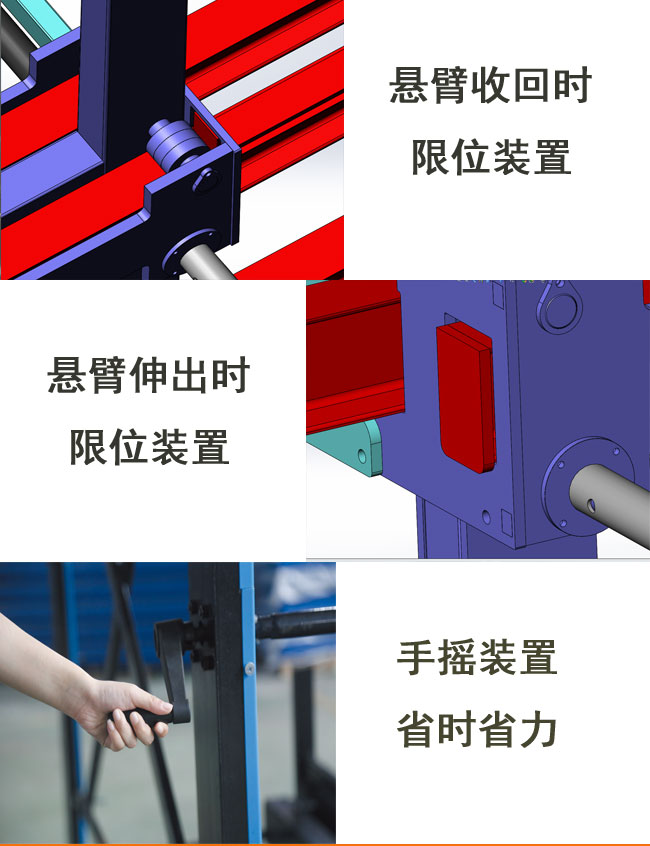 悬臂收回时
限位装置

悬臂伸出时
限位装置

手摇装置
省时省力